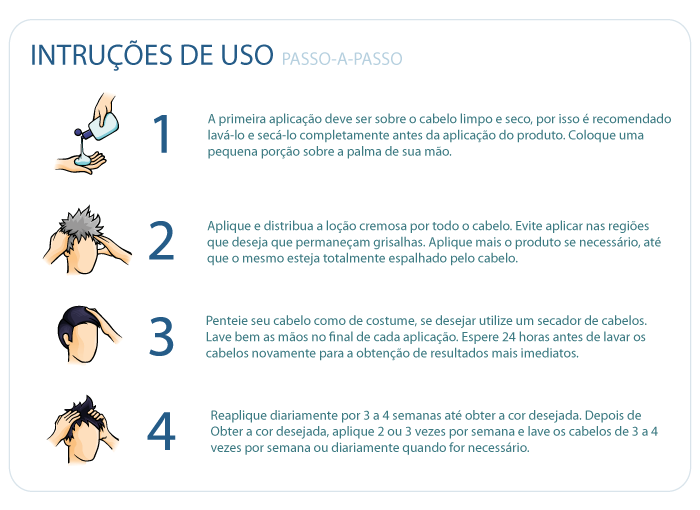 INTRUÇÕES DE USO PASSO-A-PASSO

1

A primeira aplicação deve ser sobre o cabelo limpo e seco, por isso é recomendado lavá-lo e secá-lo completamente antes da aplicação do produto. Coloque uma pequena porção sobre a palma de sua mão.

2

Aplique e distribua a loção cremosa por todo o cabelo. Evite aplicar nas regiões que deseja que permaneçam grisalhas. Aplique mais o produto se necessário, até que o mesmo esteja totalmente espalhado pelo cabelo.

3

Penteie seu cabelo como de costume, se desejar utilize um secador de cabelos. Lave bem as mãos no final de cada aplicação. Espere 24 horas antes de lavar os cabelos novamente para a obtenção de resultados mais imediatos.

4

Reaplique diariamente por 3 a 4 semanas até obter a cor desejada. Depois de Obter a cor desejada, aplique 2 ou 3 vezes por semana e lave os cabelos de 3 a 4 vezes por semana ou diariamente quando for necessário.